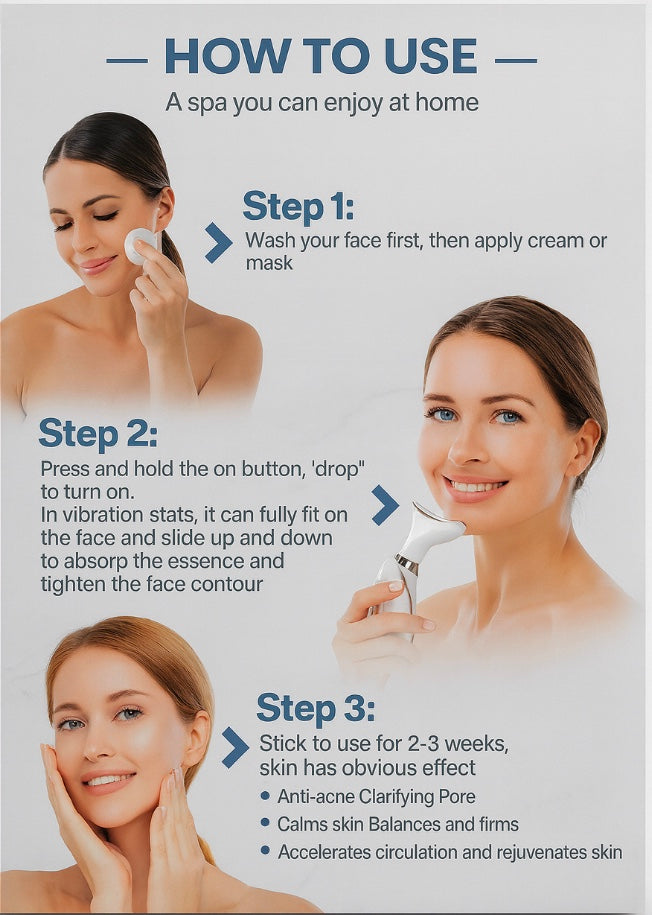 — HOW TO USE —
A spa you can enjoy at home

Step 1:
Wash your face first, then apply cream or mask

Step 2:
Press and hold the on button, 'drop" to turn on.
In vibration stats, it can fully fit on the face and slide up and down to absorp the essence and tighten the face contour

Step 3:
Stick to use for 2-3 weeks, skin has obvious effect
• Anti-acne Clarifying Pore
• Calms skin Balances and firms
• Accelerates circulation and rejuvenates skin